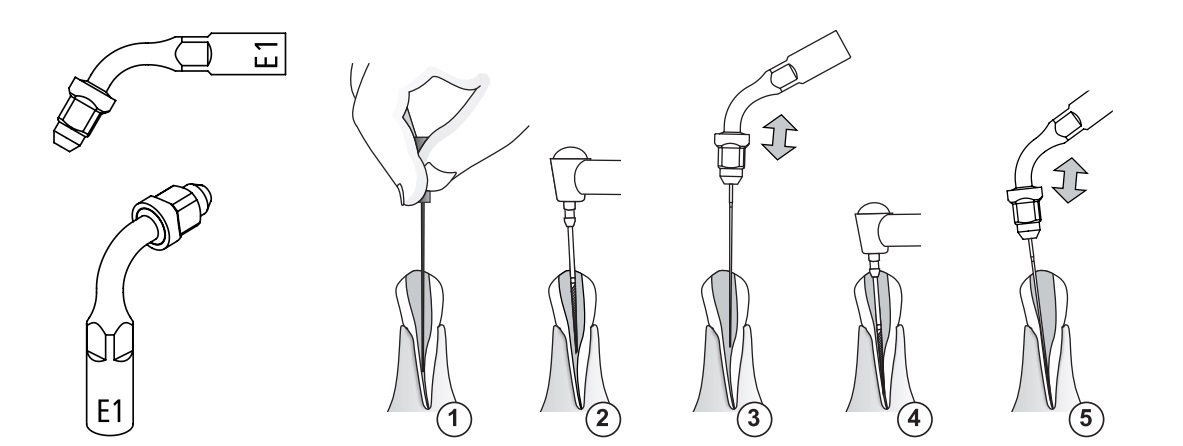 E1

E1

1

2

3

4

5